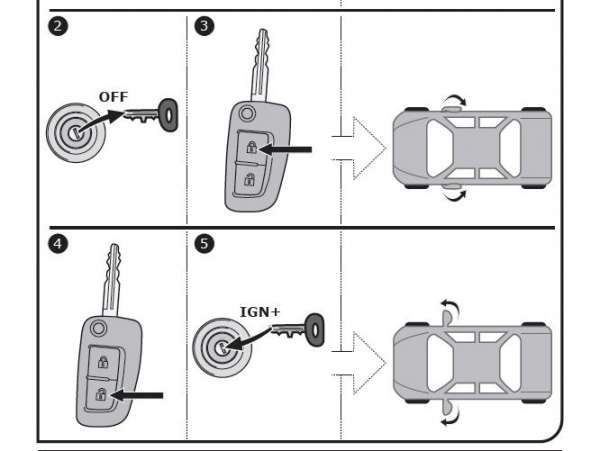 2

OFF

3

4

5

IGN+